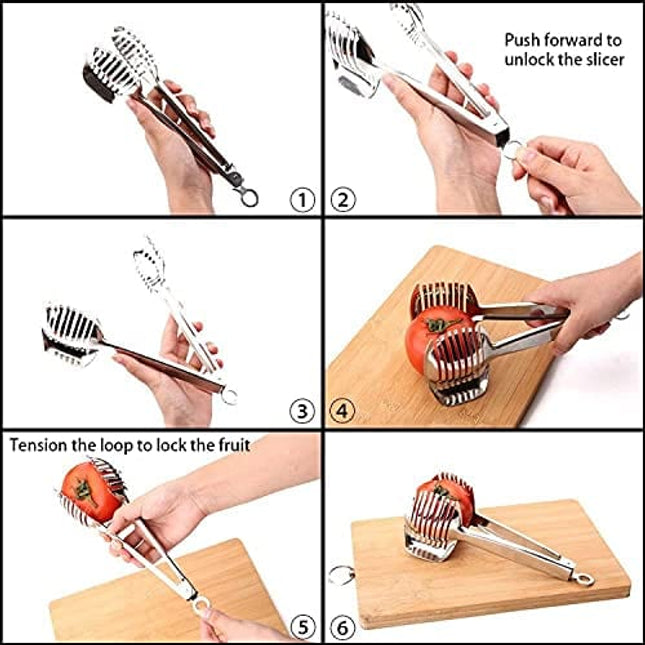 ①

Push forward to unlock the slicer

②

③

④

Tension the loop to lock the fruit

⑤

⑥