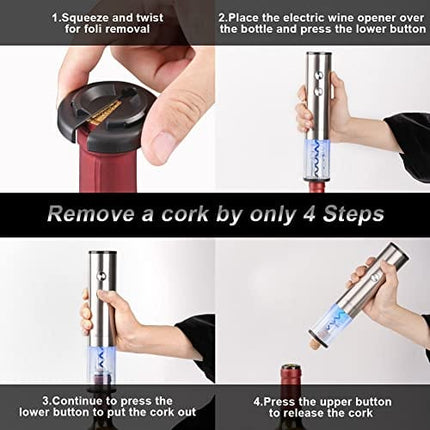 1.Squeeze and twist for foli removal

2.Place the electric wine opener over the bottle and press the lower button

Remove a cork by only 4 Steps

3.Continue to press the lower button to put the cork out

4.Press the upper button to release the cork