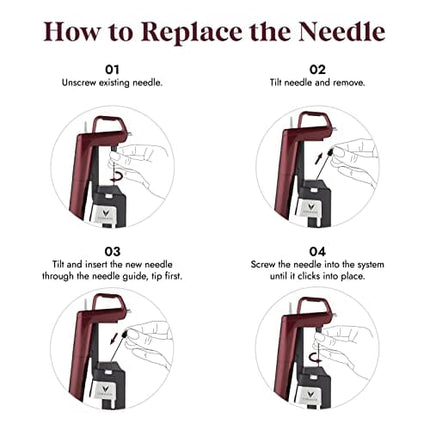 How to Replace the Needle

01
Unscrew existing needle.

02
Tilt needle and remove.

03
Tilt and insert the new needle through the needle guide, tip first.

04
Screw the needle into the system until it clicks into place.