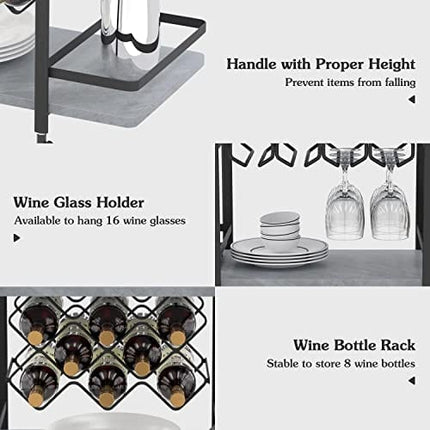 Handle with Proper Height
Prevent items from falling

Wine Glass Holder
Available to hang 16 wine glasses

Wine Bottle Rack
Stable to store 8 wine bottles