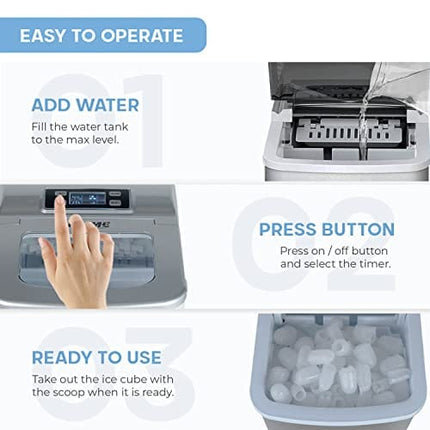 EASY TO OPERATE

01

ADD WATER

Fill the water tank to the max level.

02

PRESS BUTTON

Press on / off button and select the timer.

03

READY TO USE

Take out the ice cube with the scoop when it is ready.