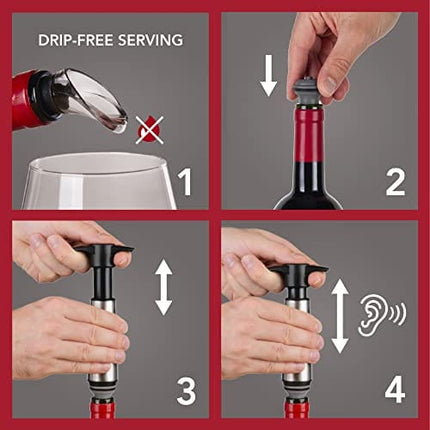 DRIP-FREE SERVING

1

2

3

4