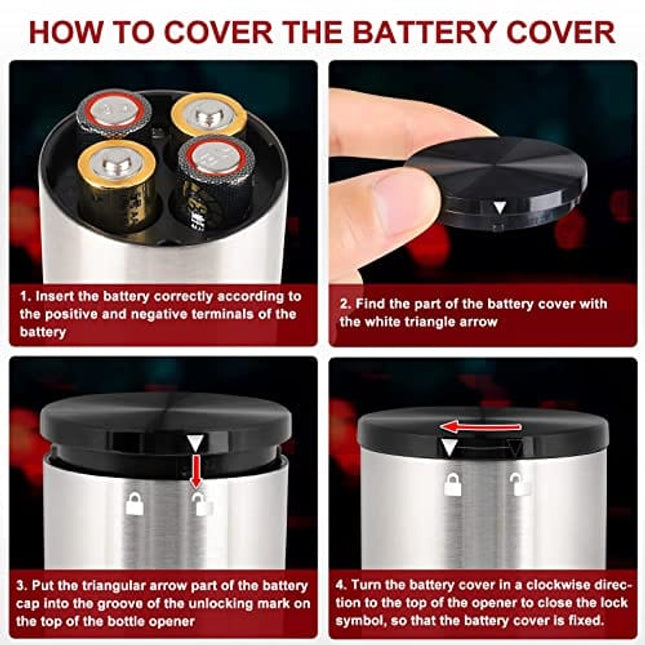 HOW TO COVER THE BATTERY COVER

1. Insert the battery correctly according to the positive and negative terminals of the battery

2. Find the part of the battery cover with the white triangle arrow

3. Put the triangular arrow part of the battery cap into the groove of the unlocking mark on the top of the bottle opener

4. Turn the battery cover in a clockwise direction to the top of the opener to close the lock symbol, so that the battery cover is fixed.