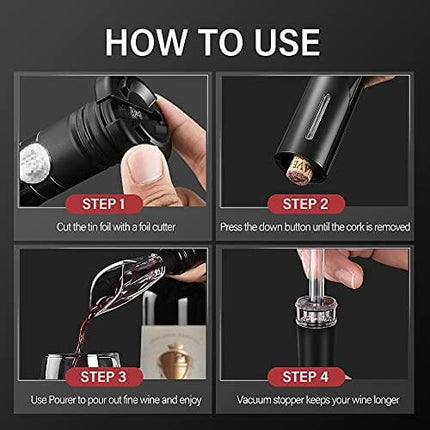 HOW TO USE

STEP 1

Cut the tin foil with a foil cutter

STEP 2

Press the down button until the cork is removed

STEP 3

Use Pourer to pour out fine wine and enjoy

STEP 4

Vacuum stopper keeps your wine longer