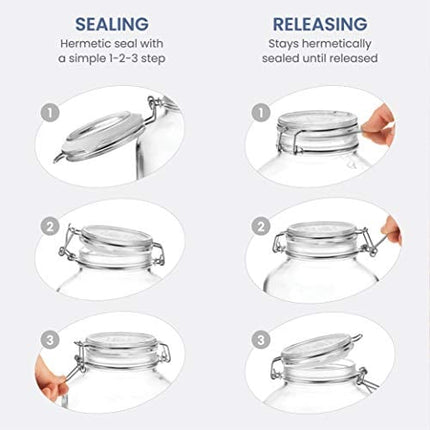 SEALING
Hermetic seal with a simple 1-2-3 step

1

2

3

RELEASING
Stays hermetically sealed until released

1

2

3