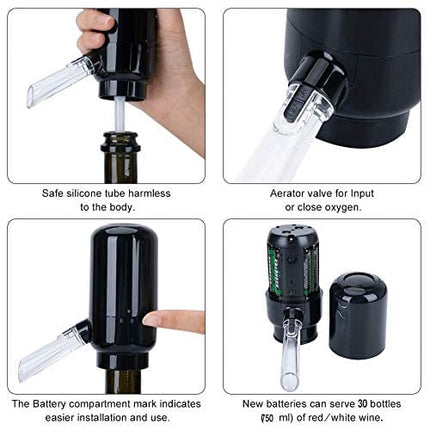 Safe silicone tube harmless to the body.

Aerator valve for Input or close oxygen.

The Battery compartment mark indicates easier installation and use.

New batteries can serve 30 bottles (750 ml) of red/white wine.