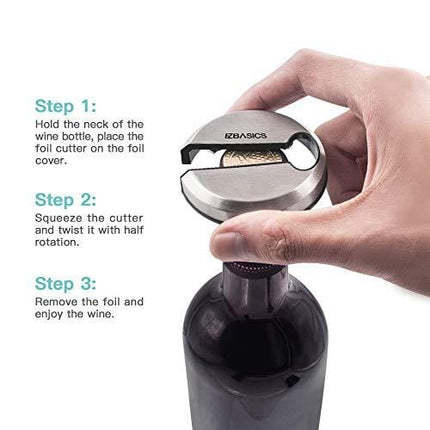 Step 1:
Hold the neck of the wine bottle, place the foil cutter on the foil cover.

Step 2:
Squeeze the cutter and twist it with half rotation.

Step 3:
Remove the foil and enjoy the wine.

EZBASICS