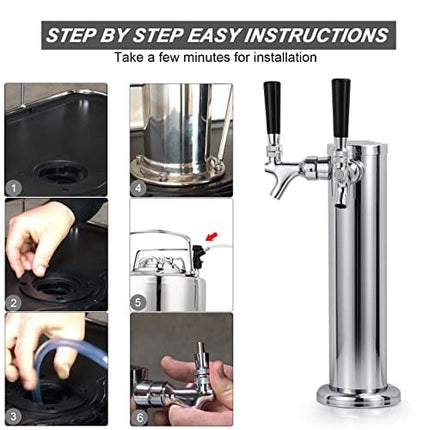 STEP BY STEP EASY INSTRUCTIONS

Take a few minutes for installation

1

2

3

4

5

6