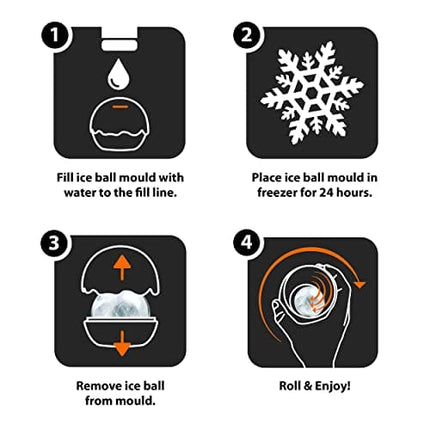 1

Fill ice ball mould with water to the fill line.

2

Place ice ball mould in freezer for 24 hours.

3

Remove ice ball from mould.

4

Roll & Enjoy!