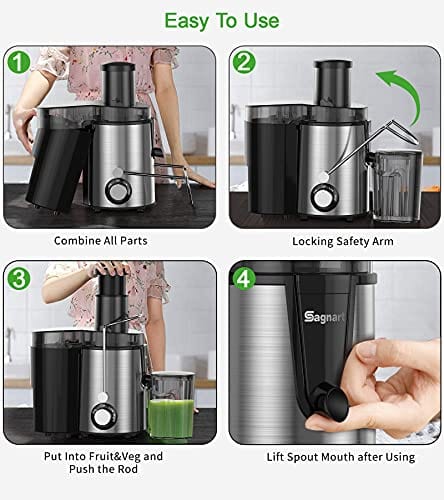 Easy To Use

1

Combine All Parts

2

Locking Safety Arm

3

Put Into Fruit&Veg and Push the Rod

4

Sagnart

Lift Spout Mouth after Using