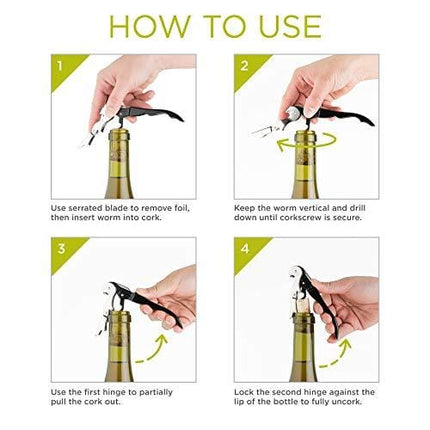 HOW TO USE

1

Use serrated blade to remove foil, then insert worm into cork.

2

Keep the worm vertical and drill down until corkscrew is secure.

3

Use the first hinge to partially pull the cork out.

4

Lock the second hinge against the lip of the bottle to fully uncork.