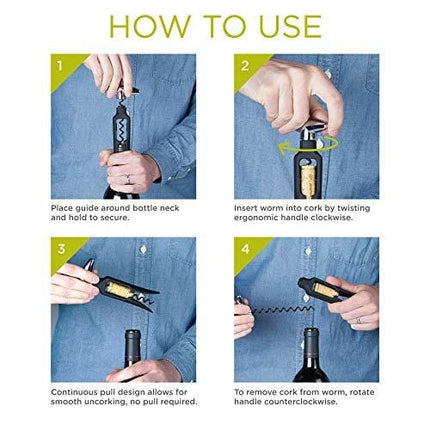 HOW TO USE

1

Place guide around bottle neck and hold to secure.

2

Insert worm into cork by twisting ergonomic handle clockwise.

3

Continuous pull design allows for smooth uncorking, no pull required.

4

To remove cork from worm, rotate handle counterclockwise.