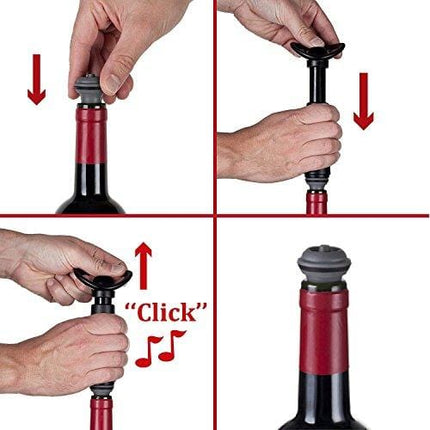 "Click"