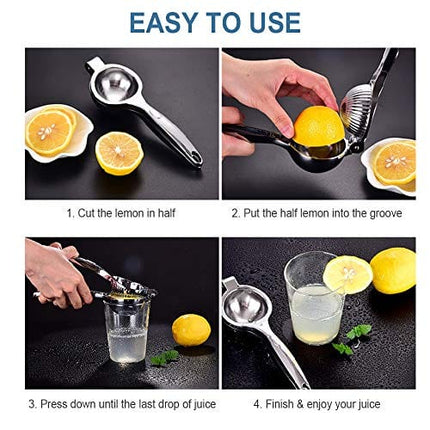 EASY TO USE

1. Cut the lemon in half

2. Put the half lemon into the groove

3. Press down until the last drop of juice

4. Finish & enjoy your juice