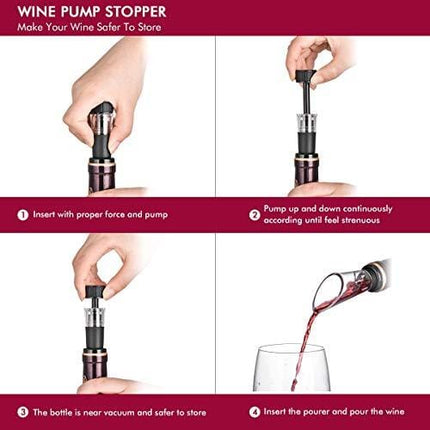 WINE PUMP STOPPER
Make Your Wine Safer To Store

1 Insert with proper force and pump

2 Pump up and down continuously according until feel strenuous

3 The bottle is near vacuum and safer to store

4 Insert the pourer and pour the wine