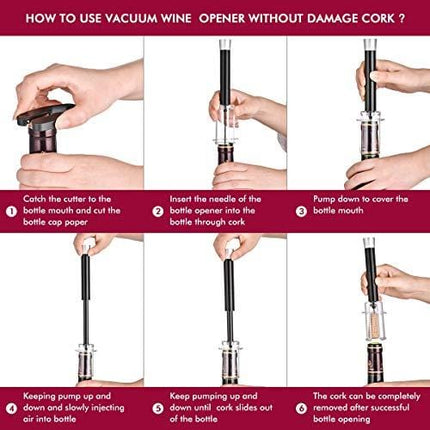 HOW TO USE VACUUM WINE OPENER WITHOUT DAMAGE CORK ?

1 Catch the cutter to the bottle mouth and cut the bottle cap paper

2 Insert the needle of the bottle opener into the bottle through cork

3 Pump down to cover the bottle mouth

4 Keeping pump up and down and slowly injecting air into bottle

5 Keep pumping up and down until cork slides out of the bottle

6 The cork can be completely removed after successful bottle opening